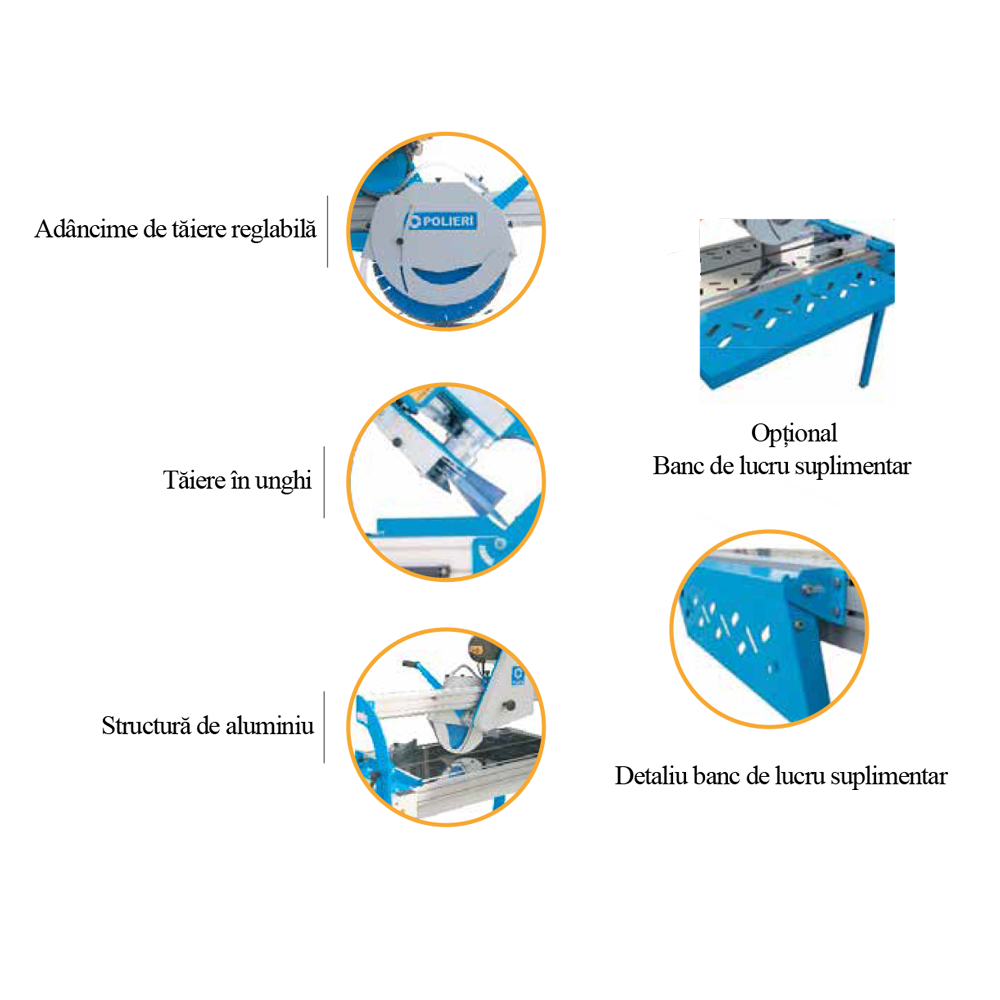 Adâncime de tăiere reglabilă

POLIERI

Tăiere în unghi

Structură de aluminiu

Opțional
Banc de lucru suplimentar

Detaliu banc de lucru suplimentar